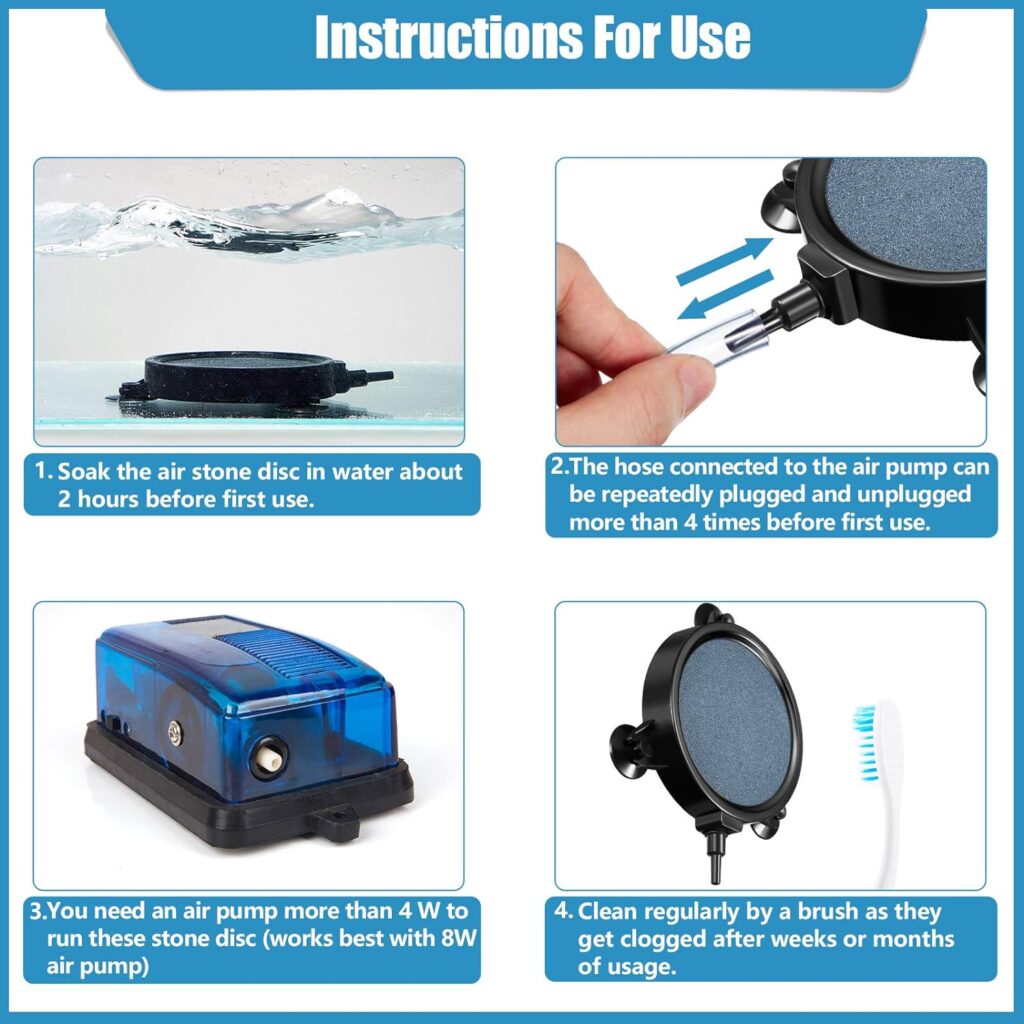 Instructions For Use

1. Soak the air stone disc in water about 2 hours before first use.

2.The hose connected to the air pump can be repeatedly plugged and unplugged more than 4 times before first use.

3.You need an air pump more than 4 W to run these stone disc (works best with 8W air pump)

4. Clean regularly by a brush as they get clogged after weeks or months of usage.