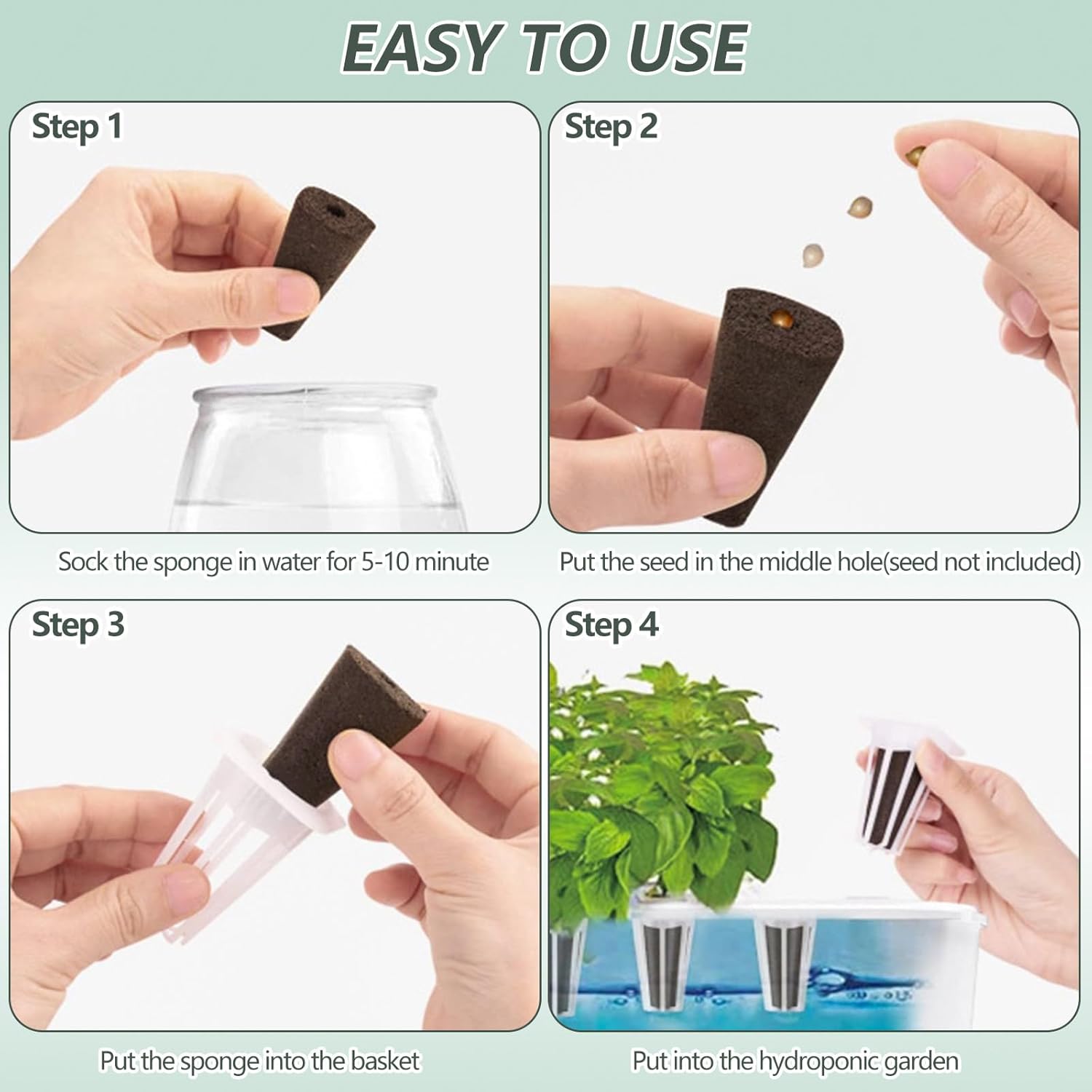 EASY TO USE

Step 1

Sock the sponge in water for 5-10 minute

Step 2

Put the seed in the middle hole(seed not included)

Step 3

Put the sponge into the basket

Step 4

Put into the hydroponic garden